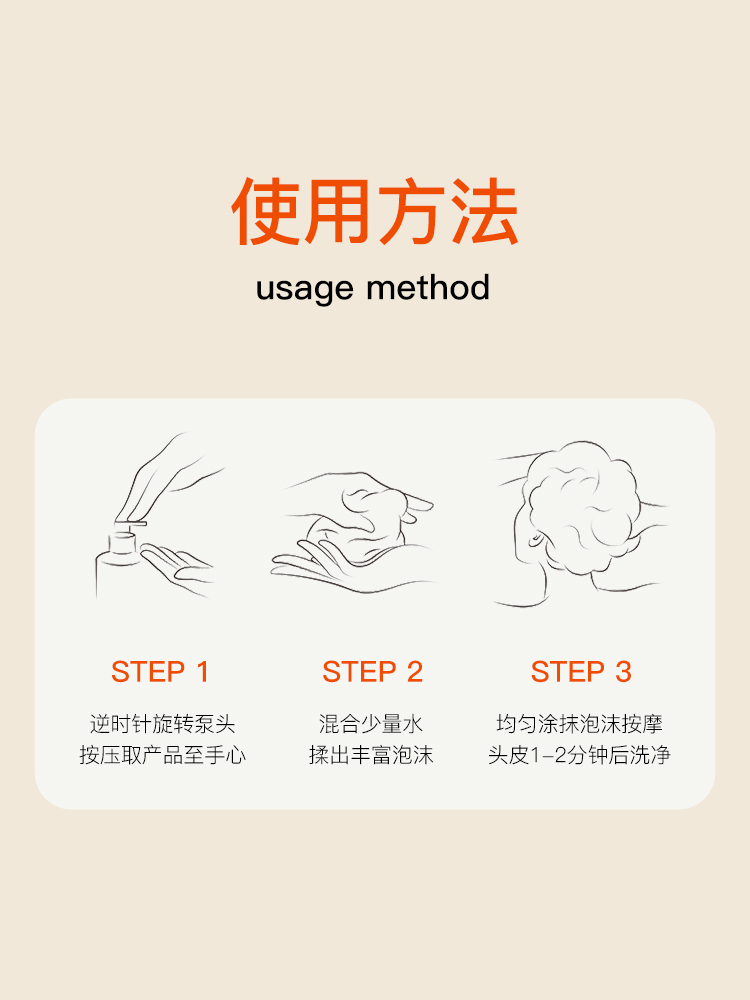 使用方法
usage method

STEP 1
逆时针旋转泵头
按压取产品至手心

STEP 2
混合少量水
揉出丰富泡沫

STEP 3
均匀涂抹泡沫按摩
头皮1-2分钟后洗净