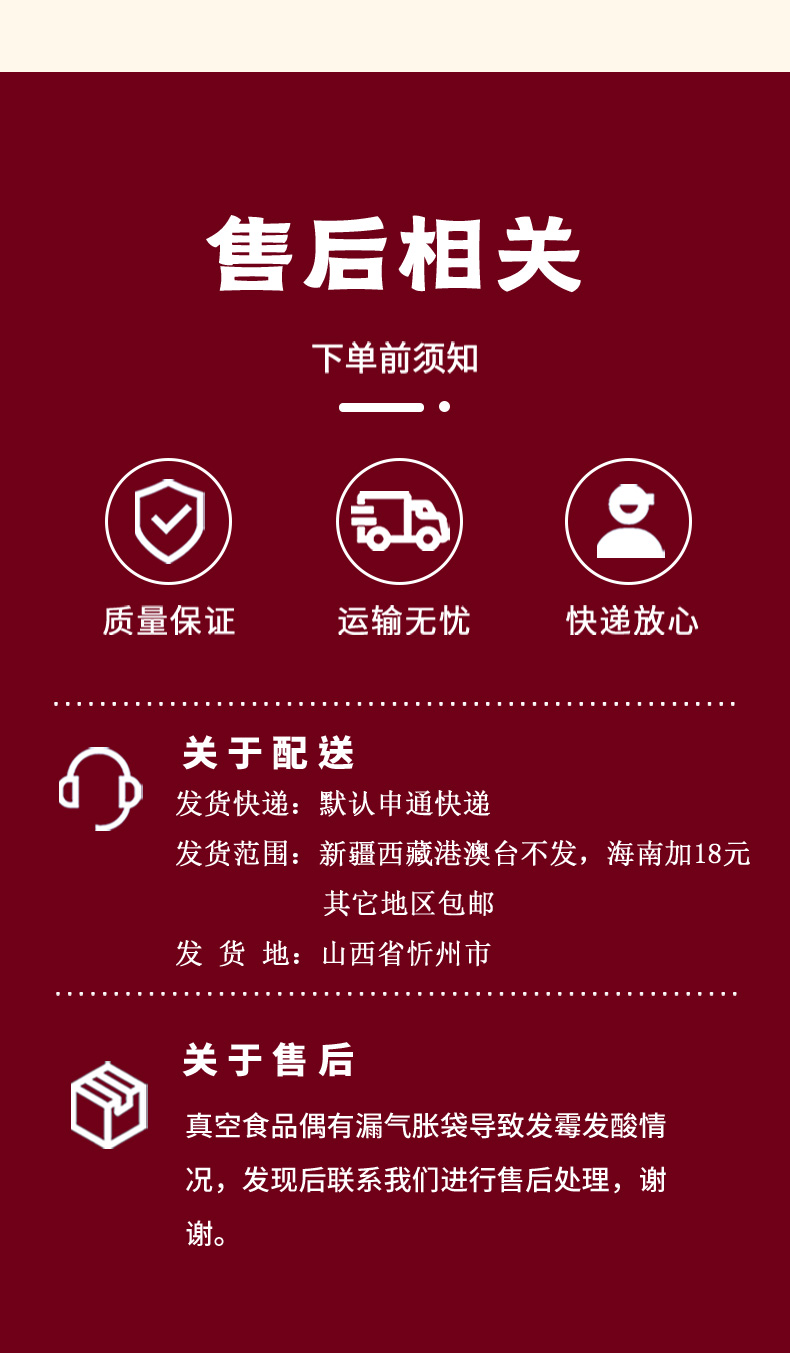 售后相关

下单前须知

质量保证

运输无忧

快递放心

关于配送

发货快递：默认申通快递

发货范围：新疆西藏港澳台不发，海南加18元
其它地区包邮

发 货 地：山西省忻州市

关于售后

真空食品偶有漏气胀袋导致发霉发酸情况，发现后联系我们进行售后处理，谢谢。